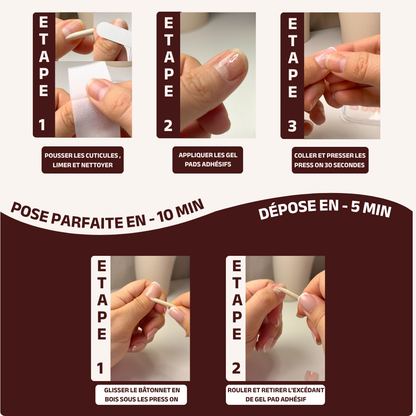 ETAPE 1

POUSSER LES CUTICULES , LIMER ET NETTOYER

ETAPE 2

APPLIQUER LES GEL PADS ADHÉSIFS

ETAPE 3

COLLER ET PRESSER LES PRESS ON 30 SECONDES

POSE PARFAITE EN - 10 MIN

DÉPOSE EN - 5 MIN

ETAPE 1

GLISSER LE BÂTONNET EN BOIS SOUS LES PRESS ON

ETAPE 2

ROULER ET RETIRER L'EXCÉDANT DE GEL PAD ADHÉSIF